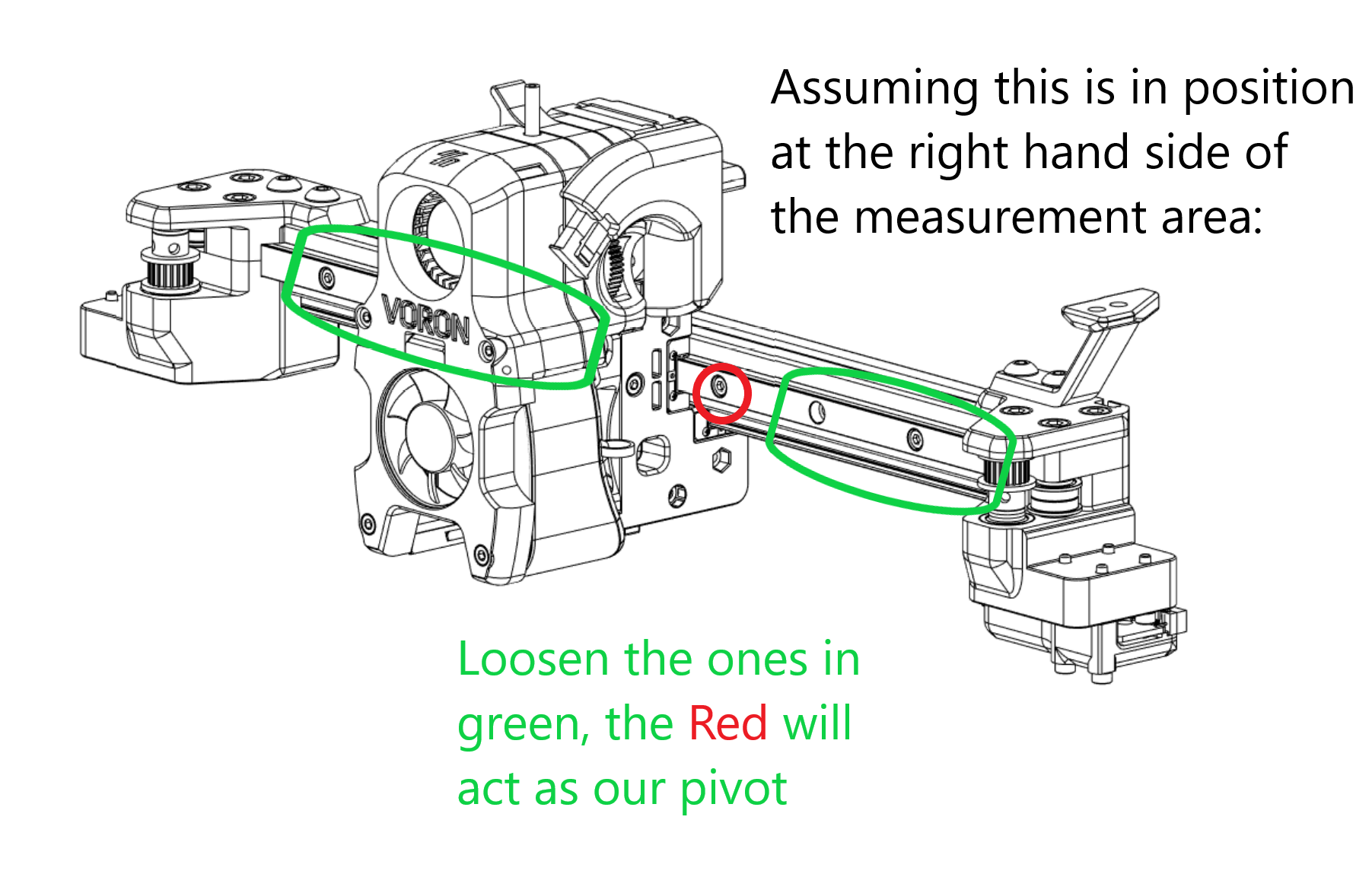 Assuming this is in position at the right hand side of the measurement area:

VORON

Loosen the ones in green, the Red will act as our pivot