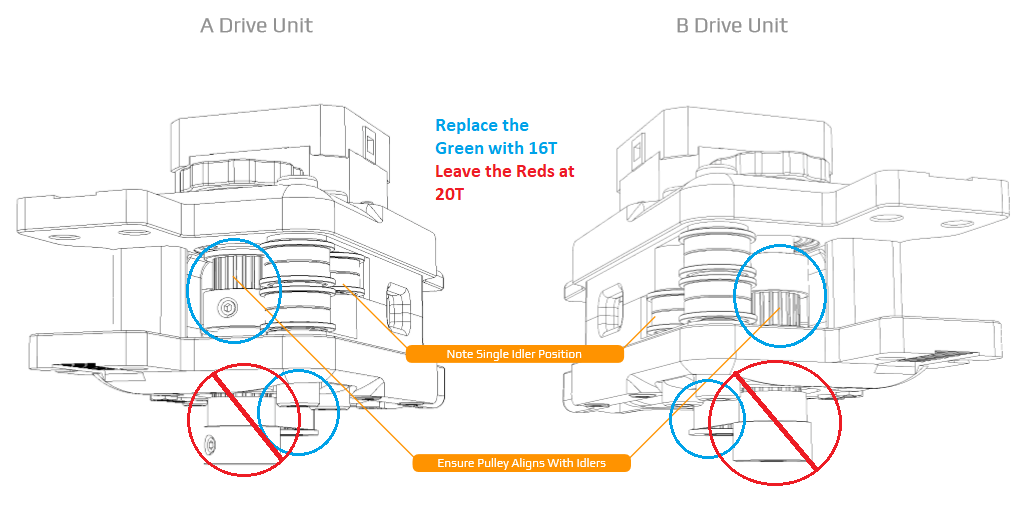 A Drive Unit

B Drive Unit

Replace the Green with 16T
Leave the Reds at 20T

Note Single Idler Position

Ensure Pulley Aligns With Idlers