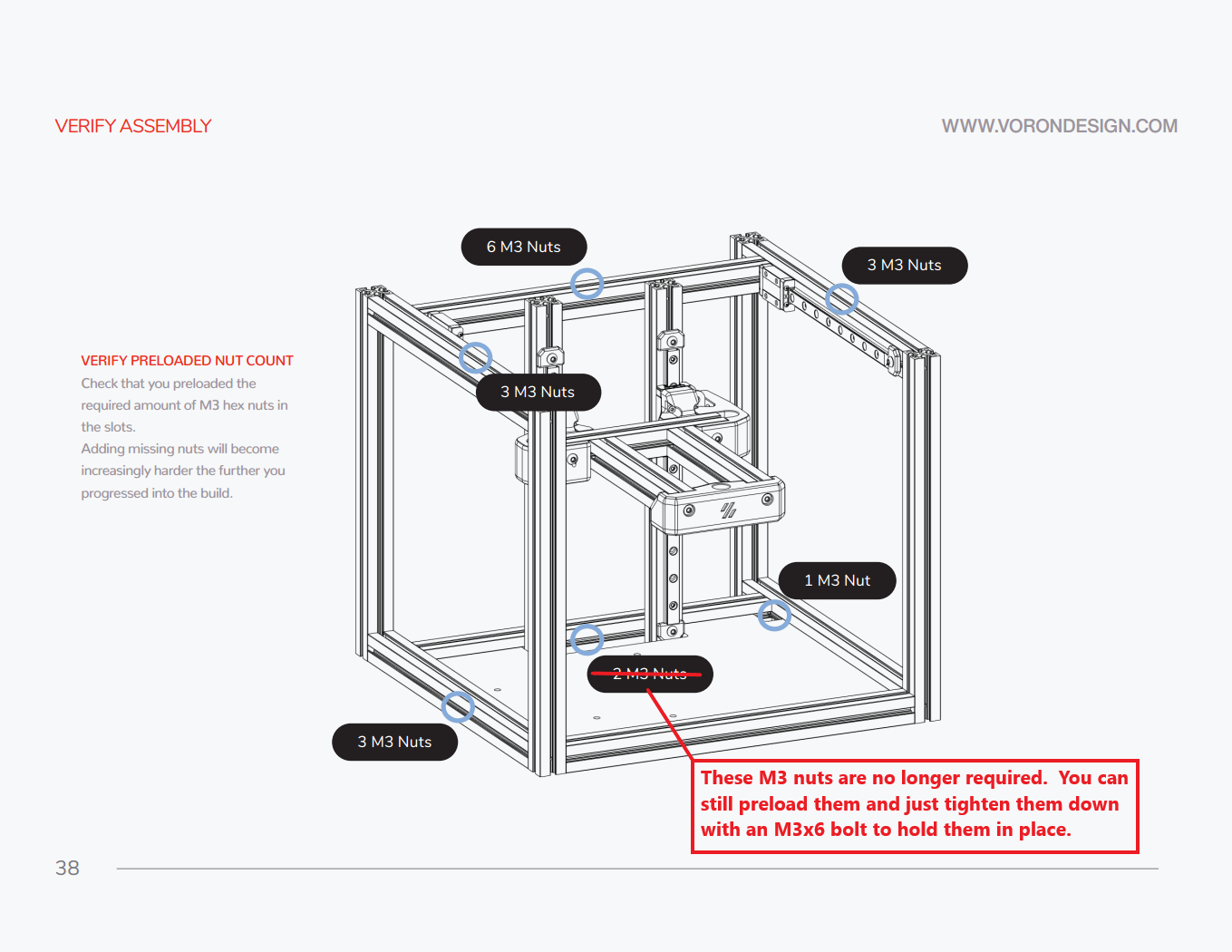 VERIFY ASSEMBLY

WWW.VORONDESIGN.COM

VERIFY PRELOADED NUT COUNT

Check that you preloaded the required amount of M3 hex nuts in the slots.
Adding missing nuts will become increasingly harder the further you progressed into the build.

6 M3 Nuts

3 M3 Nuts

3 M3 Nuts

1 M3 Nut

2 M3 Nuts

3 M3 Nuts

These M3 nuts are no longer required. You can still preload them and just tighten them down with an M3x6 bolt to hold them in place.

38