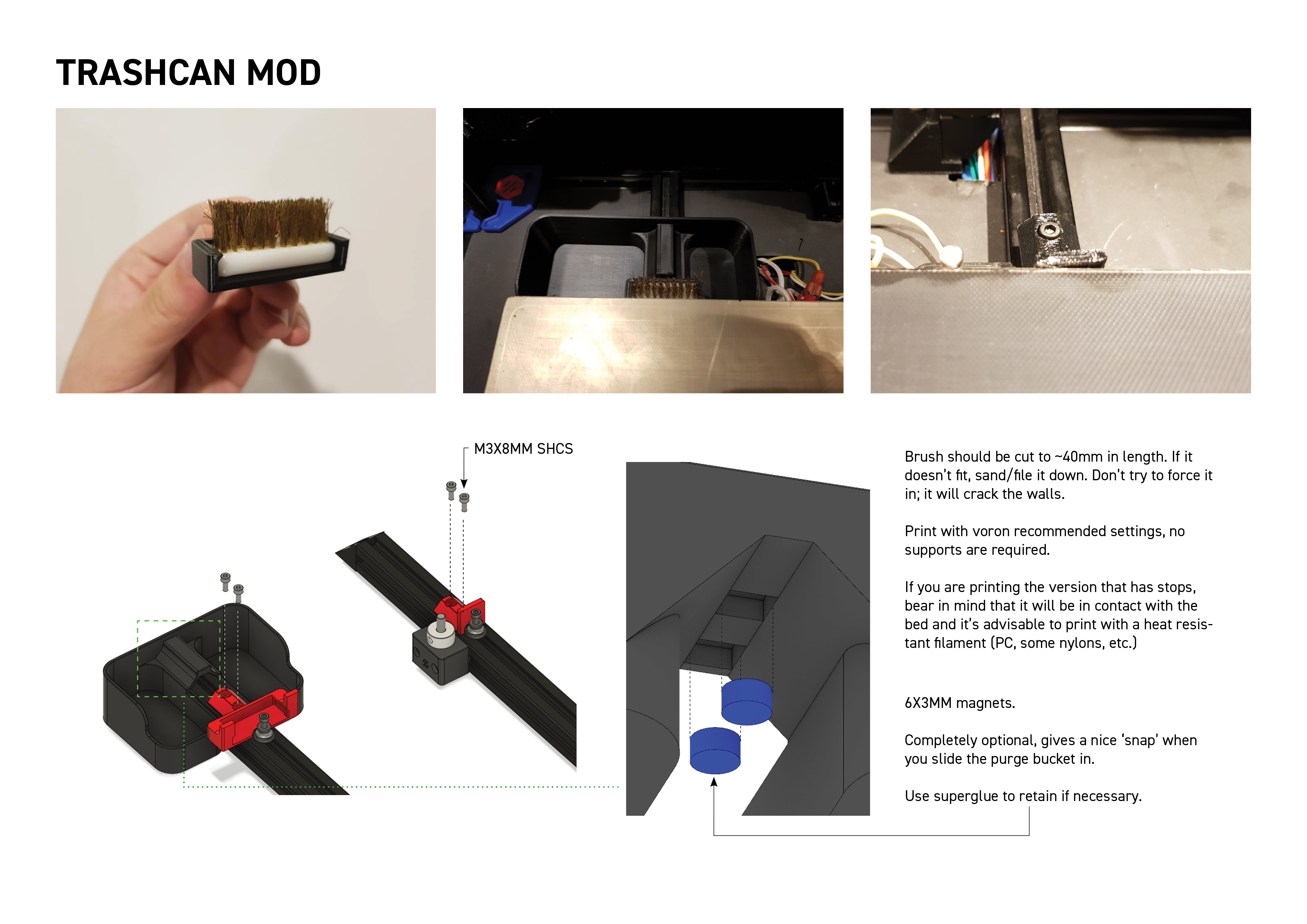 TRASHCAN MOD

M3X8MM SHCS

Brush should be cut to ~40mm in length. If it doesn't fit, sand/file it down. Don't try to force it in; it will crack the walls.

Print with voron recommended settings, no supports are required.

If you are printing the version that has stops, bear in mind that it will be in contact with the bed and it's advisable to print with a heat resistant filament (PC, some nylons, etc.)

6X3MM magnets.

Completely optional, gives a nice 'snap' when you slide the purge bucket in.

Use superglue to retain if necessary.