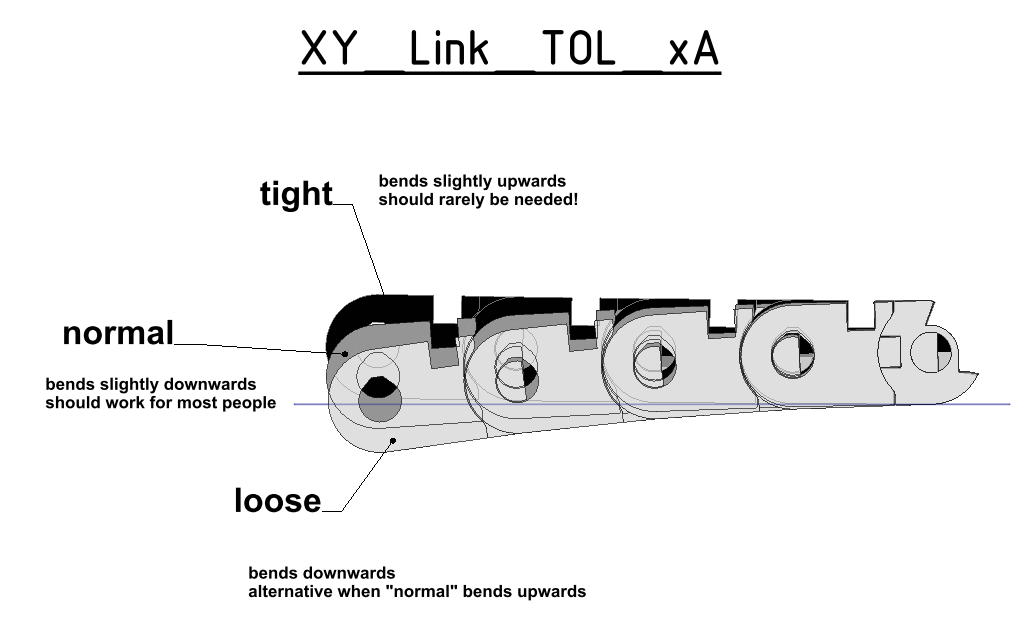 XY_Link_TOL_xA

tight

bends slightly upwards
should rarely be needed!

normal

bends slightly downwards
should work for most people

loose

bends downwards
alternative when "normal" bends upwards