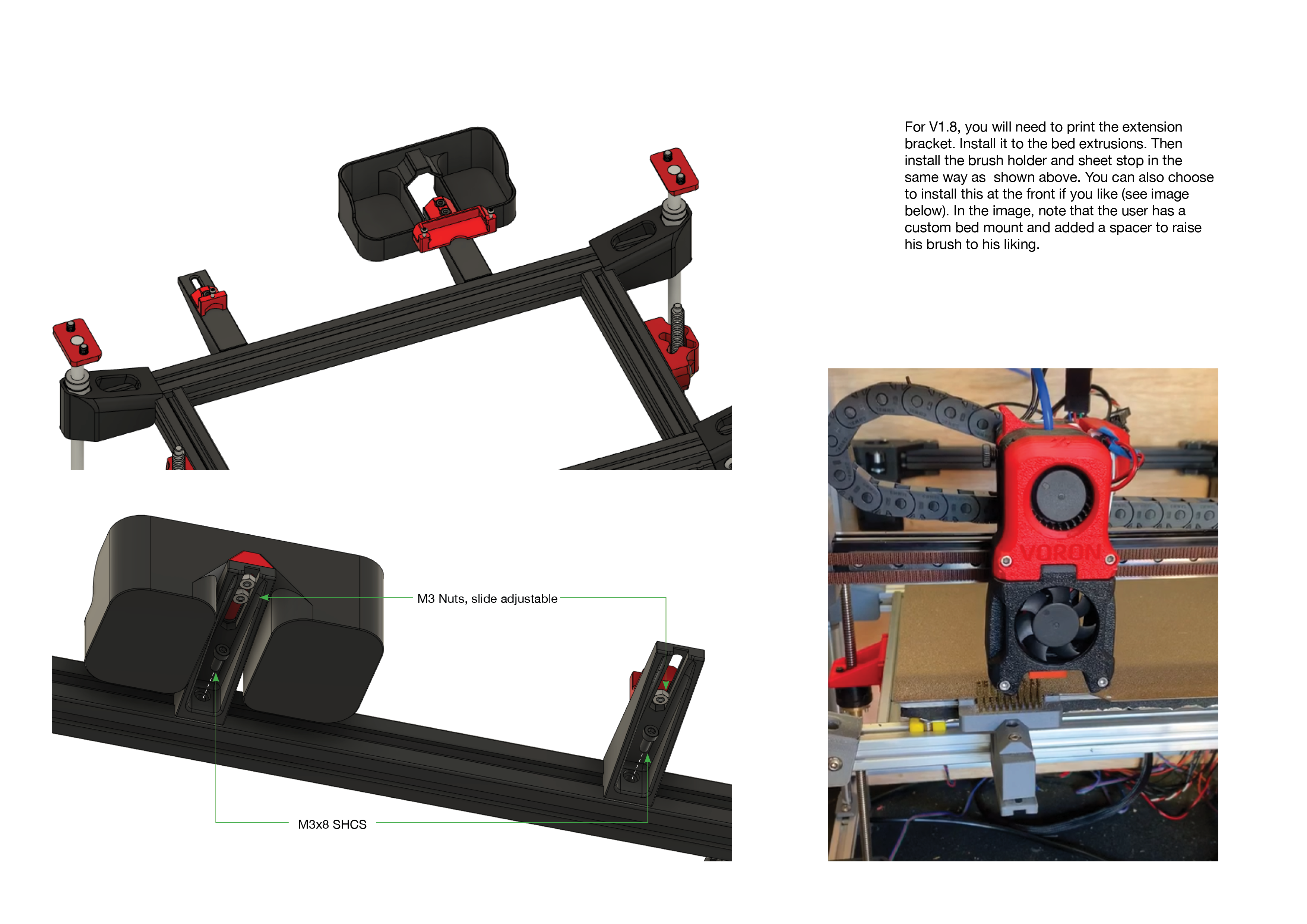 For V1.8, you will need to print the extension bracket. Install it to the bed extrusions. Then install the brush holder and sheet stop in the same way as  shown above. You can also choose to install this at the front if you like (see image below). In the image, note that the user has a custom bed mount and added a spacer to raise his brush to his liking.

M3 Nuts, slide adjustable

M3x8 SHCS

VORON