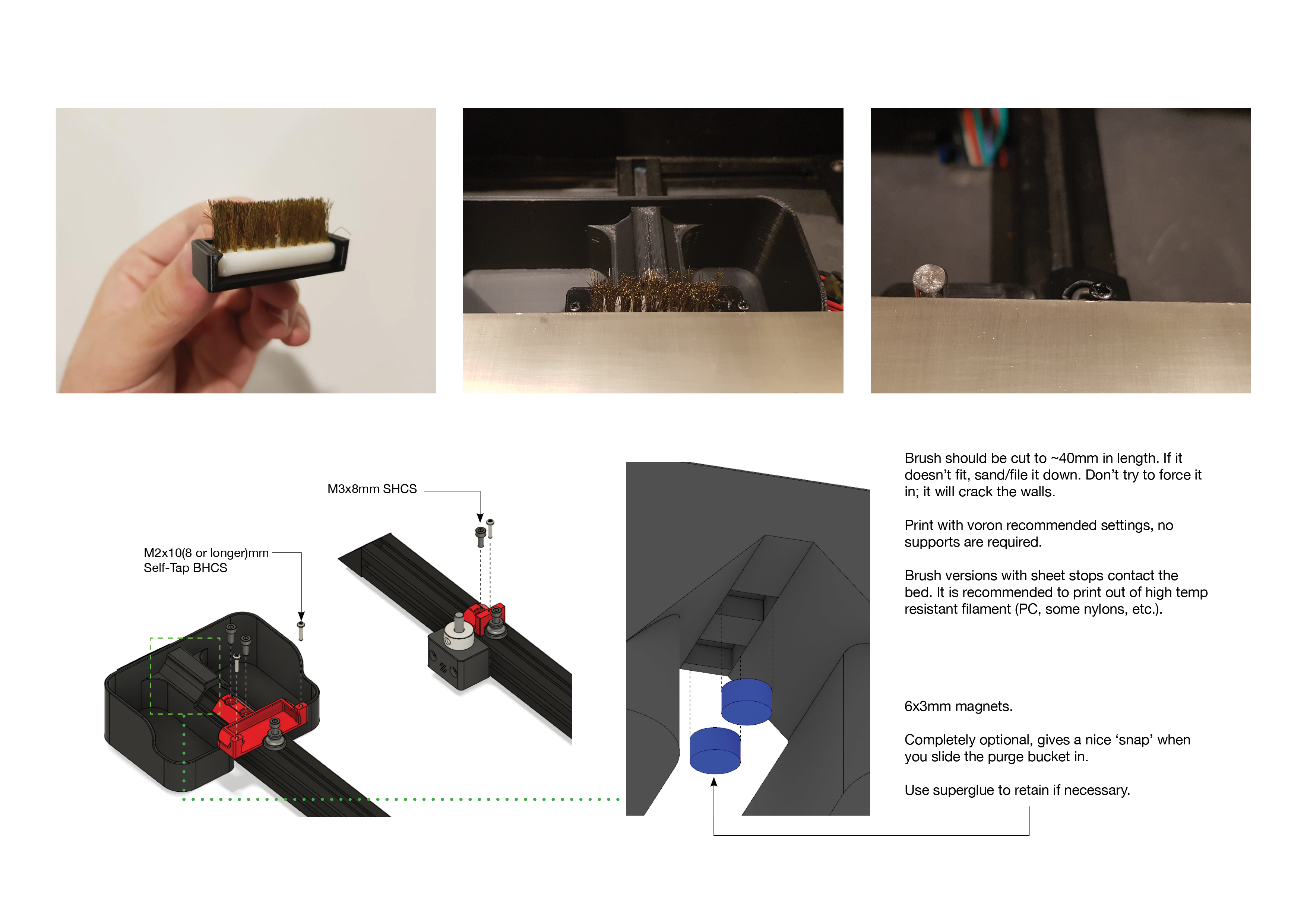 M3x8mm SHCS

M2x10(8 or longer)mm
Self-Tap BHCS

Brush should be cut to ~40mm in length. If it doesn't fit, sand/file it down. Don't try to force it in; it will crack the walls.

Print with voron recommended settings, no supports are required.

Brush versions with sheet stops contact the bed. It is recommended to print out of high temp resistant filament (PC, some nylons, etc.).

6x3mm magnets.

Completely optional, gives a nice 'snap' when you slide the purge bucket in.

Use superglue to retain if necessary.