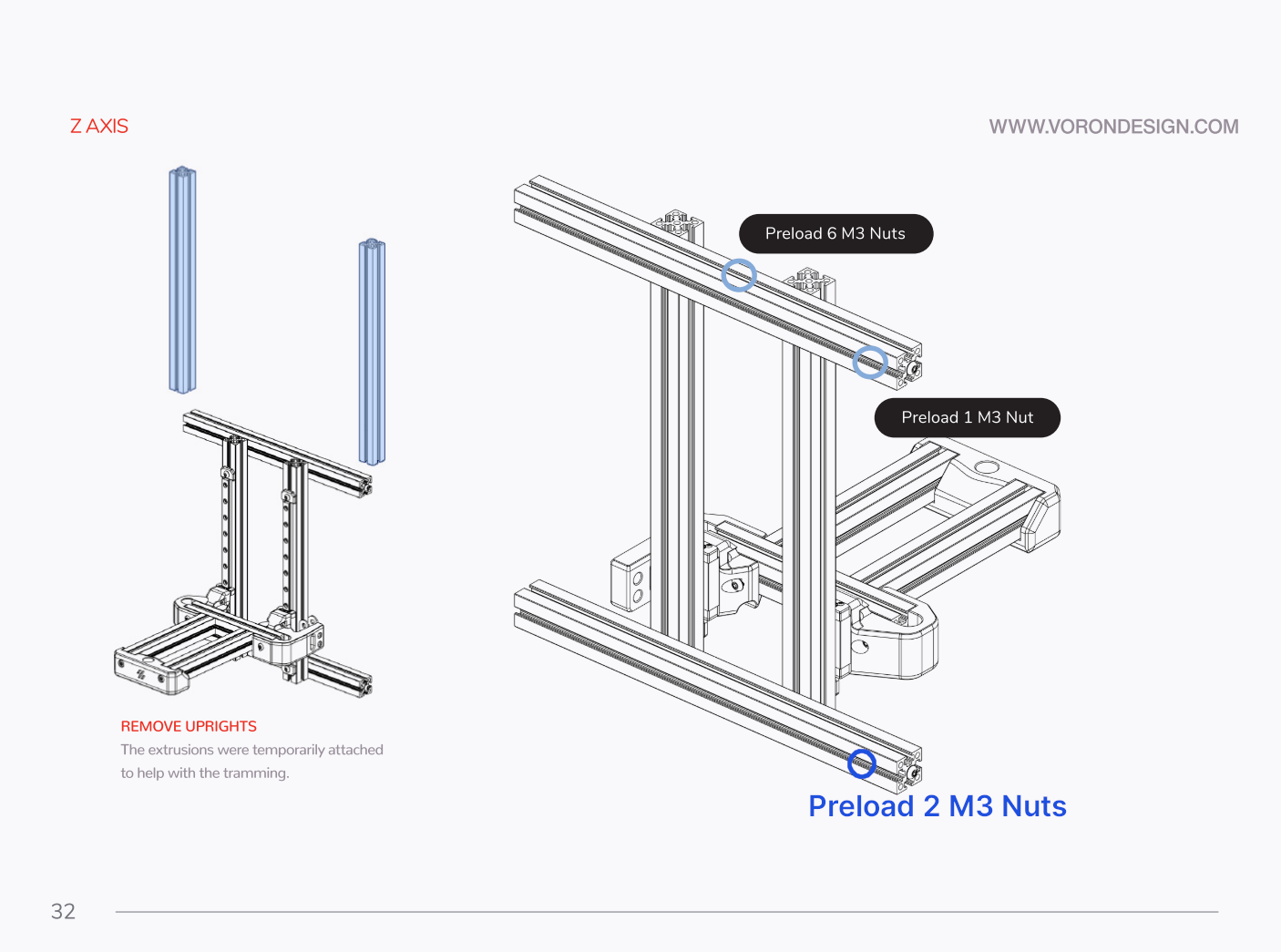 Z AXIS

WWW.VORONDESIGN.COM

Preload 6 M3 Nuts

Preload 1 M3 Nut

REMOVE UPRIGHTS

The extrusions were temporarily attached to help with the tramming.

Preload 2 M3 Nuts

32