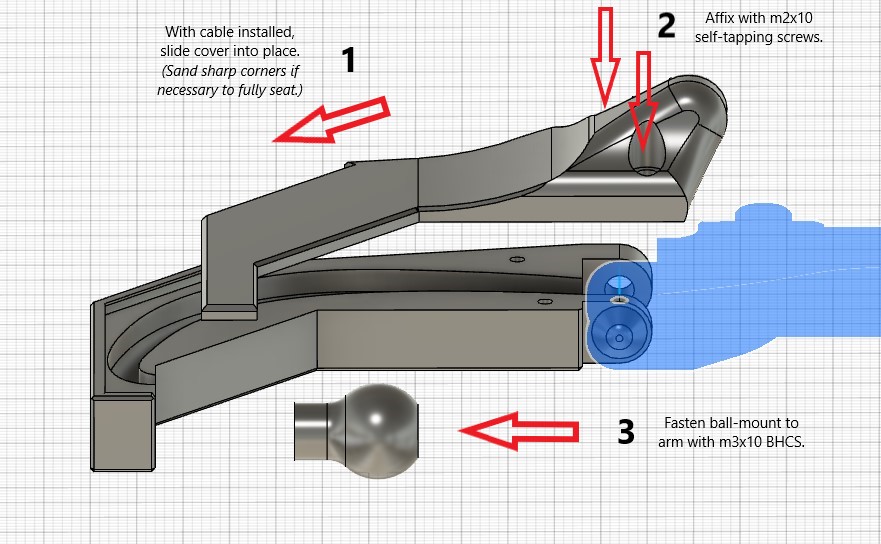 With cable installed, slide cover into place. (Sand sharp corners if necessary to fully seat.)

1

2

Affix with m2x10 self-tapping screws.

3

Fasten ball-mount to arm with m3x10 BHCS.