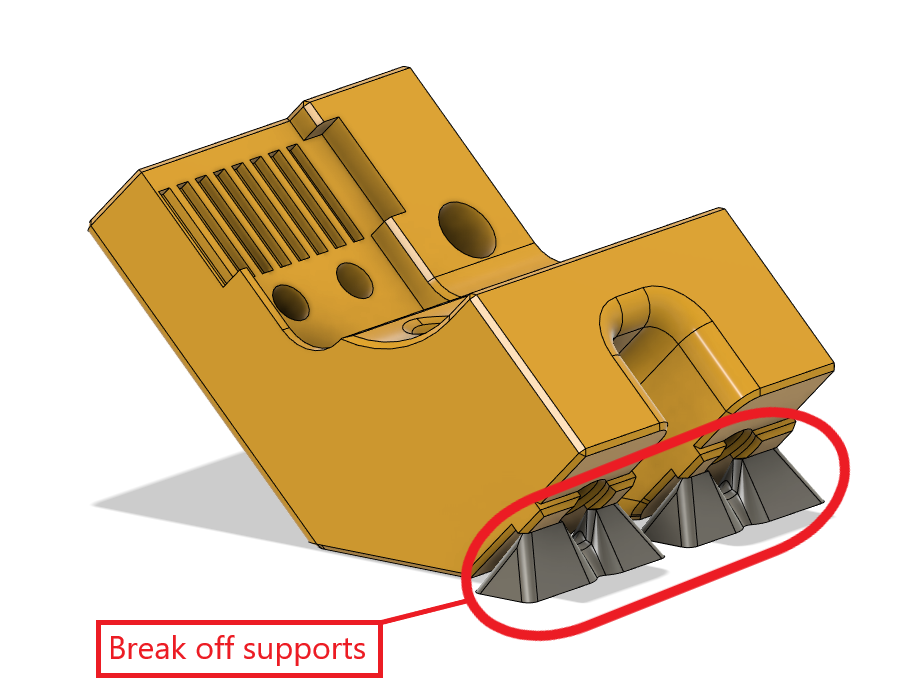 Break off supports