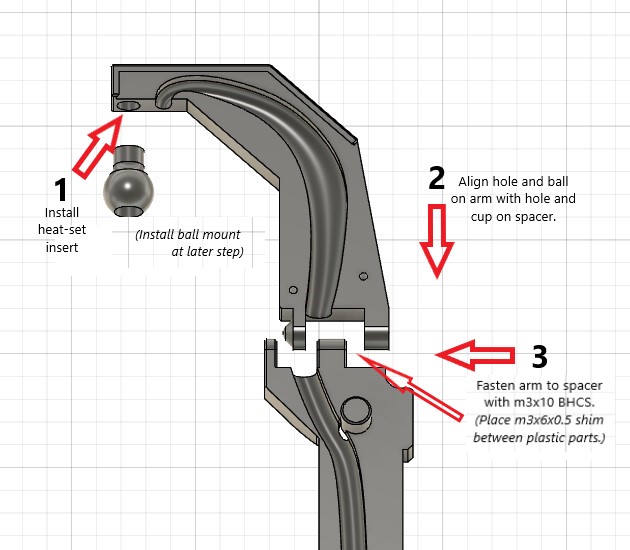 1
Install heat-set insert

(Install ball mount at later step)

2
Align hole and ball on arm with hole and cup on spacer.

3
Fasten arm to spacer with m3x10 BHCS.
(Place m3x6x0.5 shim between plastic parts.)