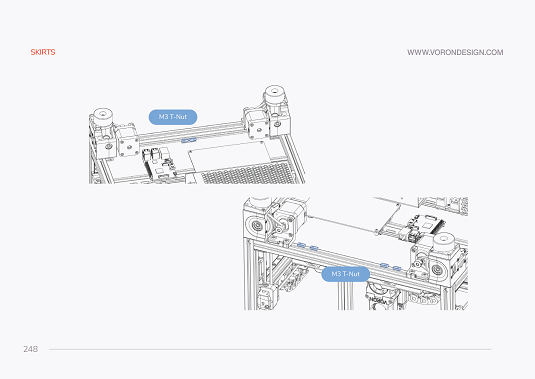 SKIRTS

WWW.VORONDESIGN.COM

M3 T-Nut

M3 T-Nut

248